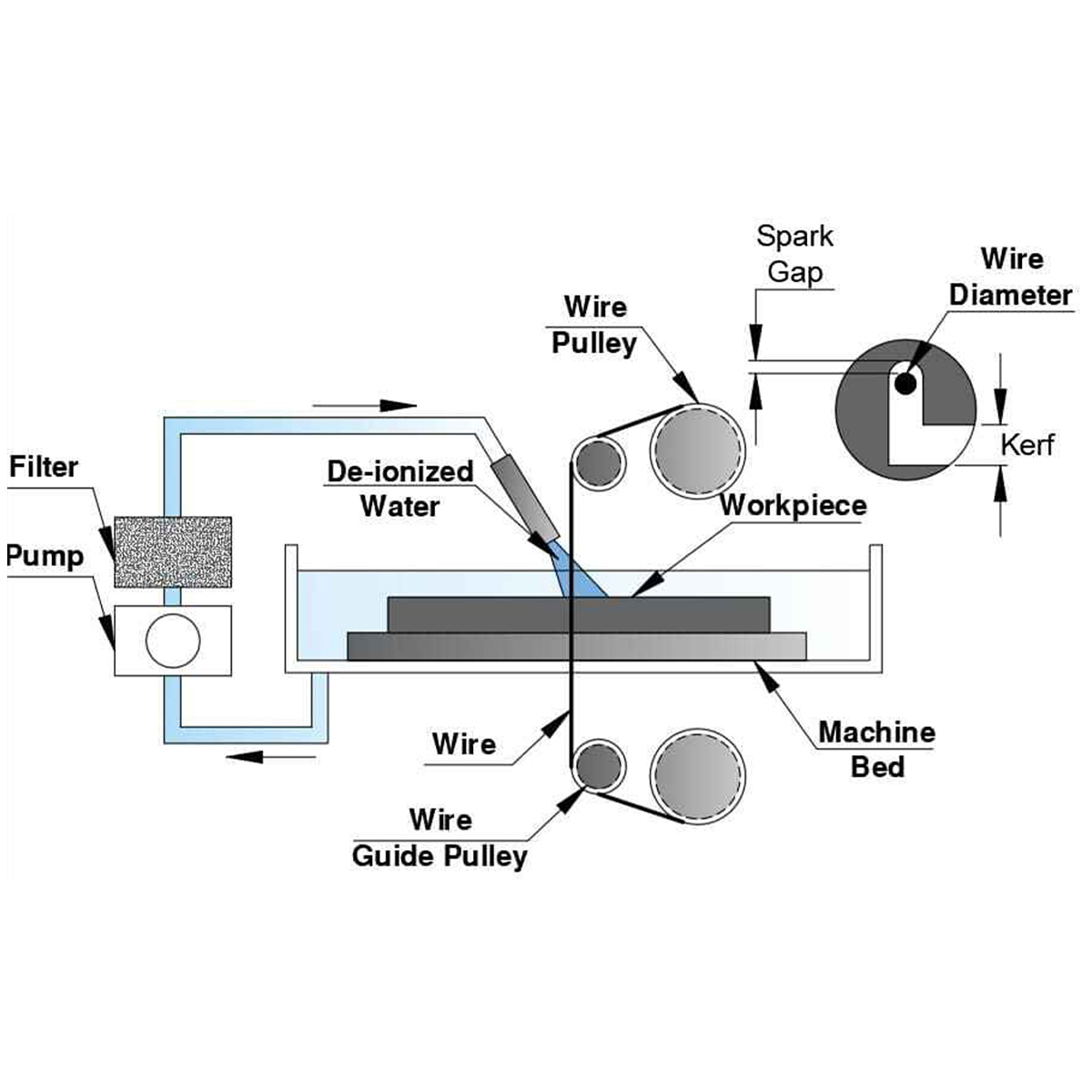 Spark Gap

Wire Diameter

Wire Pulley

Kerf

Filter

De-ionized Water

Workpiece

Pump

Wire

Machine Bed

Wire Guide Pulley