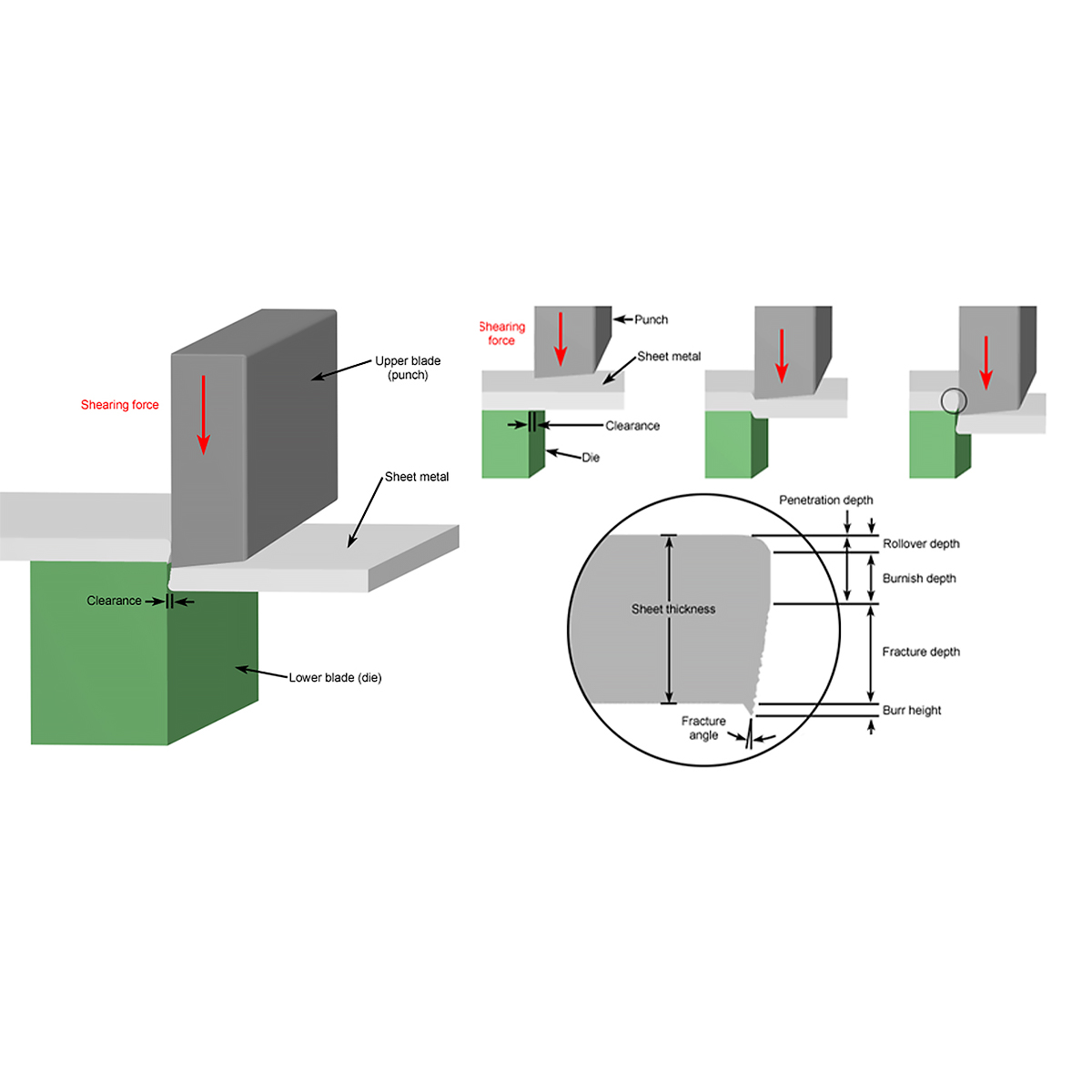 Shearing force

Upper blade (punch)

Sheet metal

Clearance

Lower blade (die)

Shearing force

Punch

Sheet metal

Clearance

Die

Penetration depth

Rollover depth

Burnish depth

Sheet thickness

Fracture depth

Burr height

Fracture angle